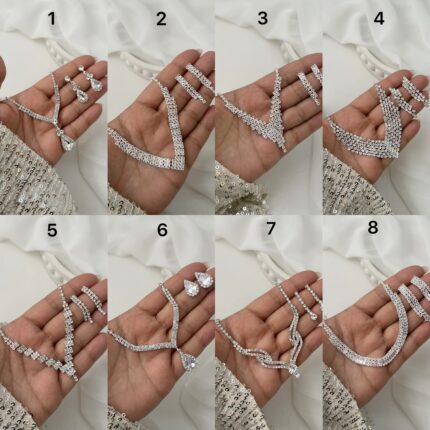 1
2
3
4
5
6
7
8